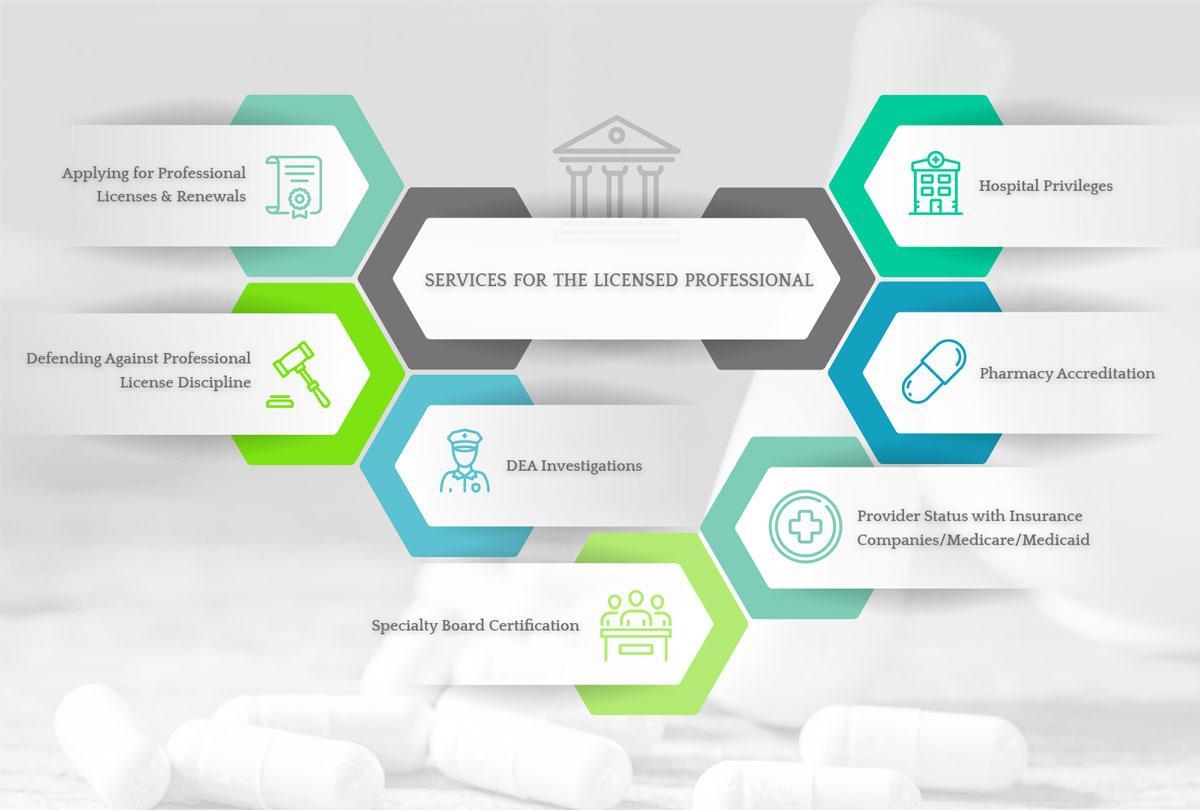 SERVICES FOR THE LICENSED PROFESSIONAL

Applying for Professional Licenses & Renewals

Defending Against Professional License Discipline

DEA Investigations

Specialty Board Certification

Hospital Privileges

Pharmacy Accreditation

Provider Status with Insurance Companies/Medicare/Medicaid